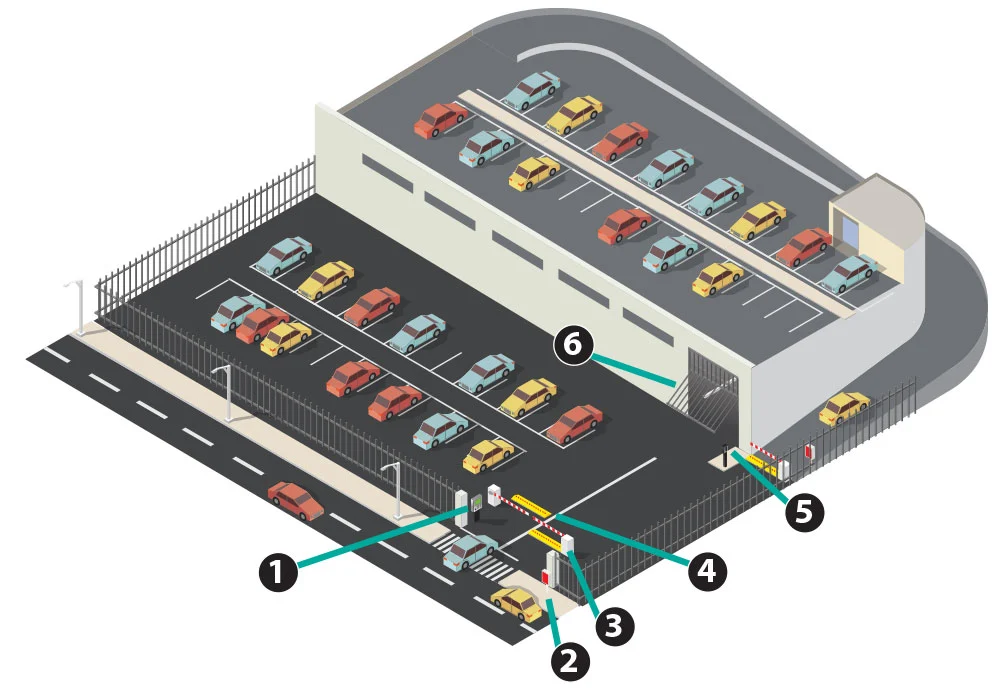 6
5
1
4
3
2