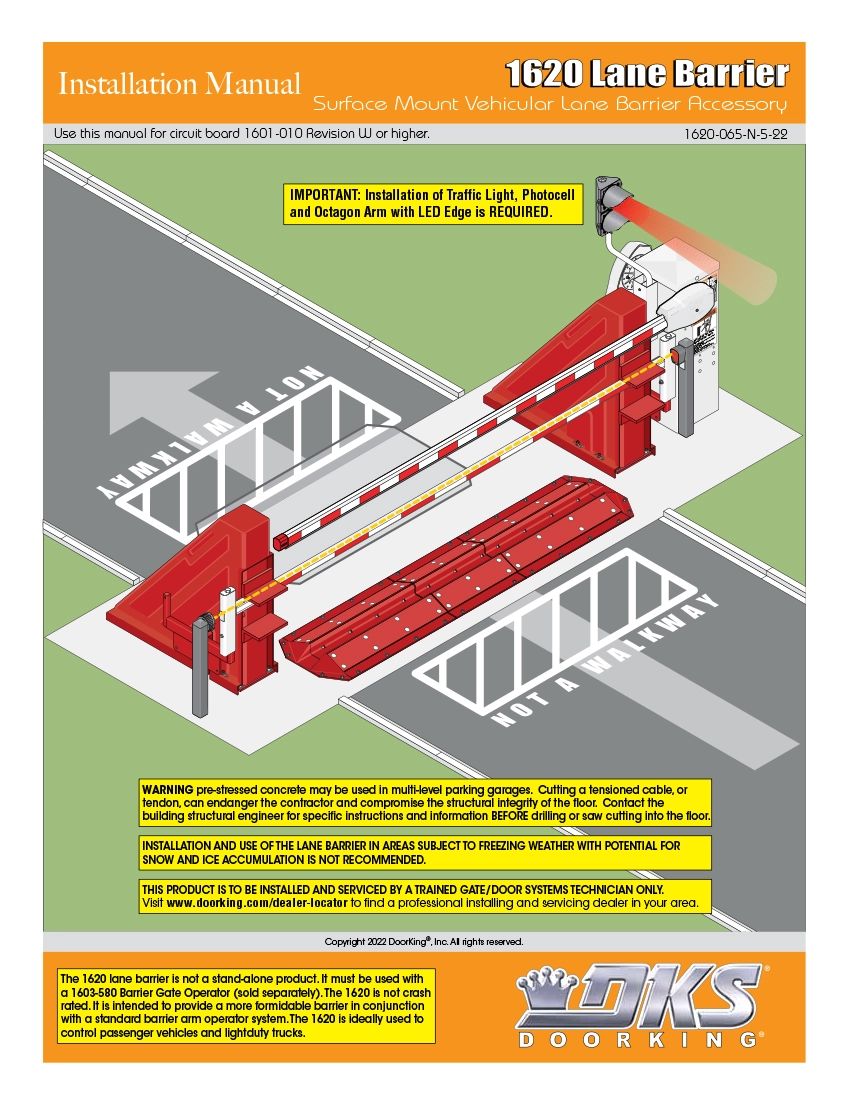 Installation Manual

1620 Lane Barrier

Surface Mount Vehicular Lane Barrier Accessory

Use this manual for circuit board 1601-010 Revision W or higher.

1620-065-N-5-22

IMPORTANT: Installation of Traffic Light, Photocell and Octagon Arm with LED Edge is REQUIRED.

NOT A WALKWAY

NOT A WALKWAY

WARNING pre-stressed concrete may be used in multi-level parking garages. Cutting a tensioned cable, or tendon, can endanger the contractor and compromise the structural integrity of the floor. Contact the building structural engineer for specific instructions and information BEFORE drilling or saw cutting into the floor.

INSTALLATION AND USE OF THE LANE BARRIER IN AREAS SUBJECT TO FREEZING WEATHER WITH POTENTIAL FOR SNOW AND ICE ACCUMULATION IS NOT RECOMMENDED.

THIS PRODUCT IS TO BE INSTALLED AND SERVICED BY A TRAINED GATE/DOOR SYSTEMS TECHNICIAN ONLY. Visit www.doorking.com/dealer-locator to find a professional installing and servicing dealer in your area.

Copyright 2022 DoorKing®, Inc. All rights reserved.

The 1620 lane barrier is not a stand-alone product. It must be used with a 1603-580 Barrier Gate Operator (sold separately). The 1620 is not crash rated. It is intended to provide a more formidable barrier in conjunction with a standard barrier arm operator system. The 1620 is ideally used to control passenger vehicles and lightduty trucks.

DKS®

DOORKING®