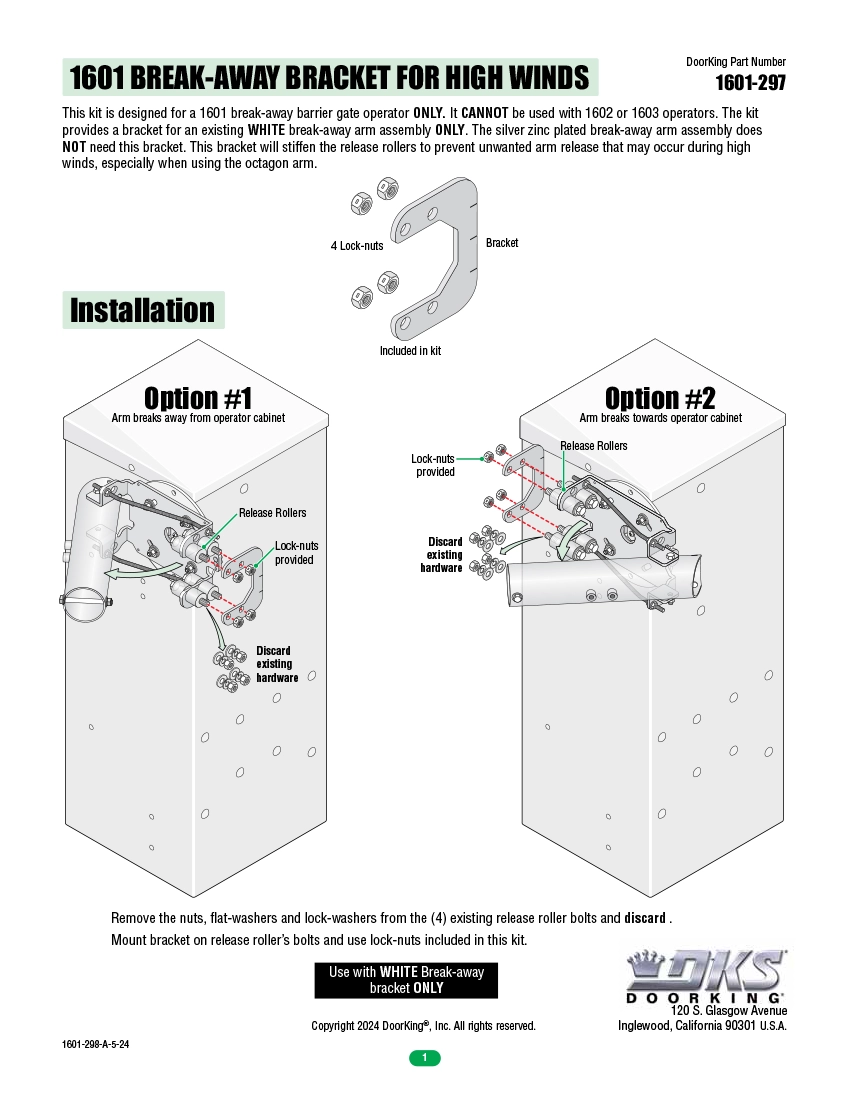 1601 BREAK-AWAY BRACKET FOR HIGH WINDS

DoorKing Part Number
1601-297

This kit is designed for a 1601 break-away barrier gate operator ONLY. It CANNOT be used with 1602 or 1603 operators. The kit provides a bracket for an existing WHITE break-away arm assembly ONLY. The silver zinc plated break-away arm assembly does NOT need this bracket. This bracket will stiffen the release rollers to prevent unwanted arm release that may occur during high winds, especially when using the octagon arm.

4 Lock-nuts
Bracket
Included in kit

Installation

Option #1
Arm breaks away from operator cabinet
Release Rollers
Lock-nuts provided
Discard existing hardware

Option #2
Arm breaks towards operator cabinet
Lock-nuts provided
Release Rollers
Discard existing hardware

Remove the nuts, flat-washers and lock-washers from the (4) existing release roller bolts and discard .
Mount bracket on release roller's bolts and use lock-nuts included in this kit.

Use with WHITE Break-away bracket ONLY

DKS
DOORKING®
120 S. Glasgow Avenue
Inglewood, California 90301 U.S.A.

Copyright 2024 DoorKing®, Inc. All rights reserved.

1601-298-A-5-24

1