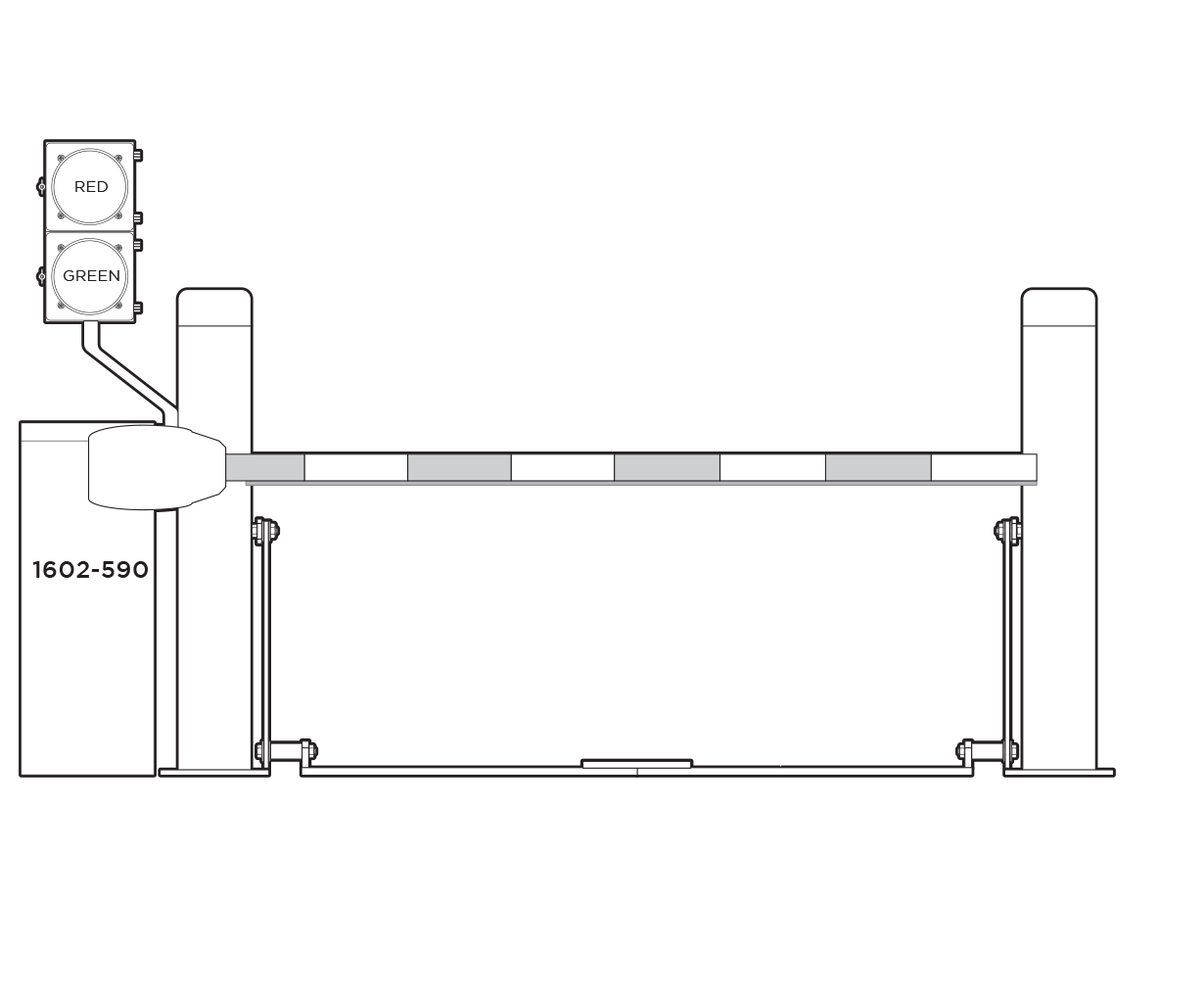 RED

GREEN

1602-590