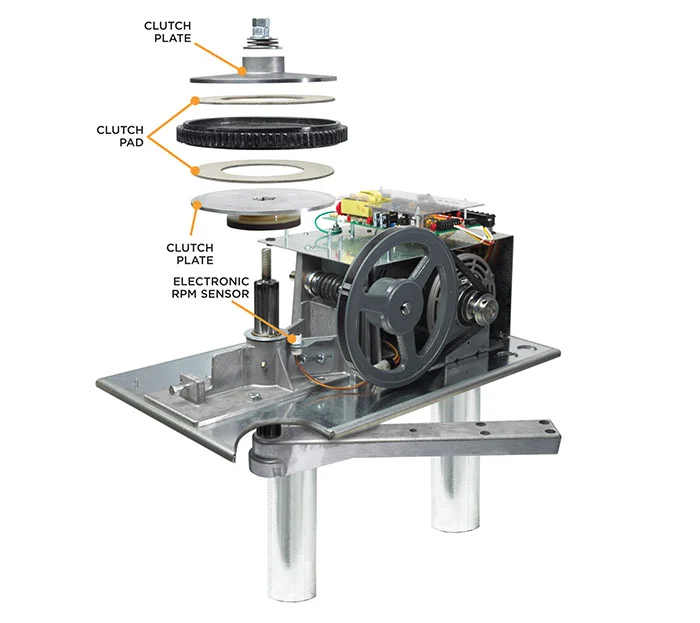 CLUTCH PLATE

CLUTCH PAD

CLUTCH PLATE

ELECTRONIC RPM SENSOR